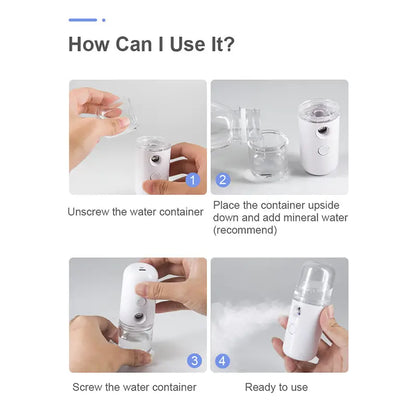 How Can I Use It?

1

Unscrew the water container

2

Place the container upside down and add mineral water (recommend)

3

Screw the water container

4

Ready to use